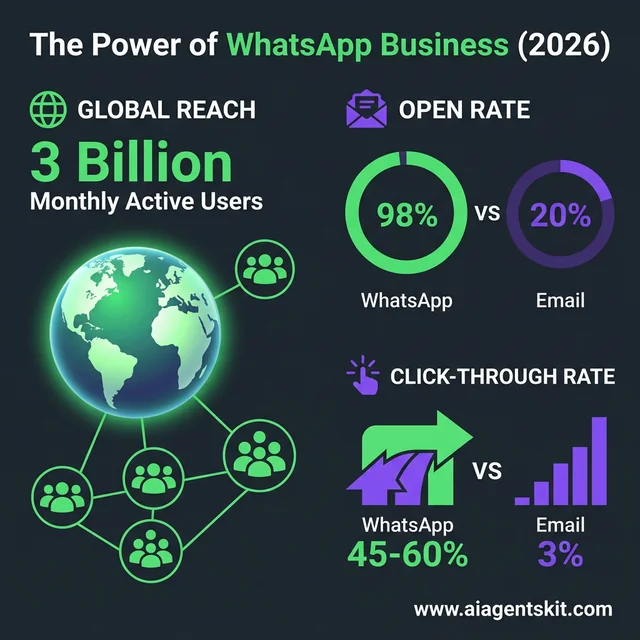 The Power of WhatsApp Business (2026)

GLOBAL REACH

3 Billion

Monthly Active Users

OPEN RATE

98%

vs

20%

WhatsApp

Email

CLICK-THROUGH RATE

vs

WhatsApp

45-60%

Email

3%

www.aiagentskit.com