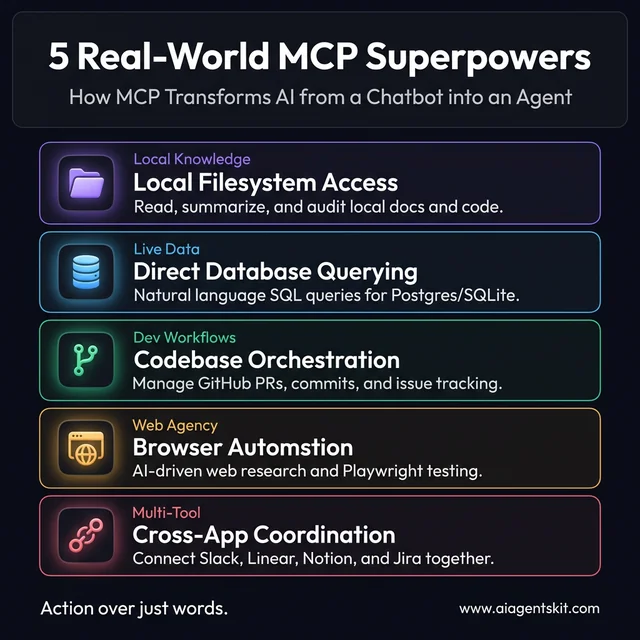 5 Real-World MCP Superpowers

How MCP Transforms AI from a Chatbot into an Agent

Local Knowledge
Local Filesystem Access
Read, summarize, and audit local docs and code.

Live Data
Direct Database Querying
Natural language SQL queries for Postgres/SQLite.

Dev Workflows
Codebase Orchestration
Manage GitHub PRs, commits, and issue tracking.

Web Agency
Browser Automstion
AI-driven web research and Playwright testing.

Multi-Tool
Cross-App Coordination
Connect Slack, Linear, Notion, and Jira together.

Action over just words.

www.aiagentskit.com